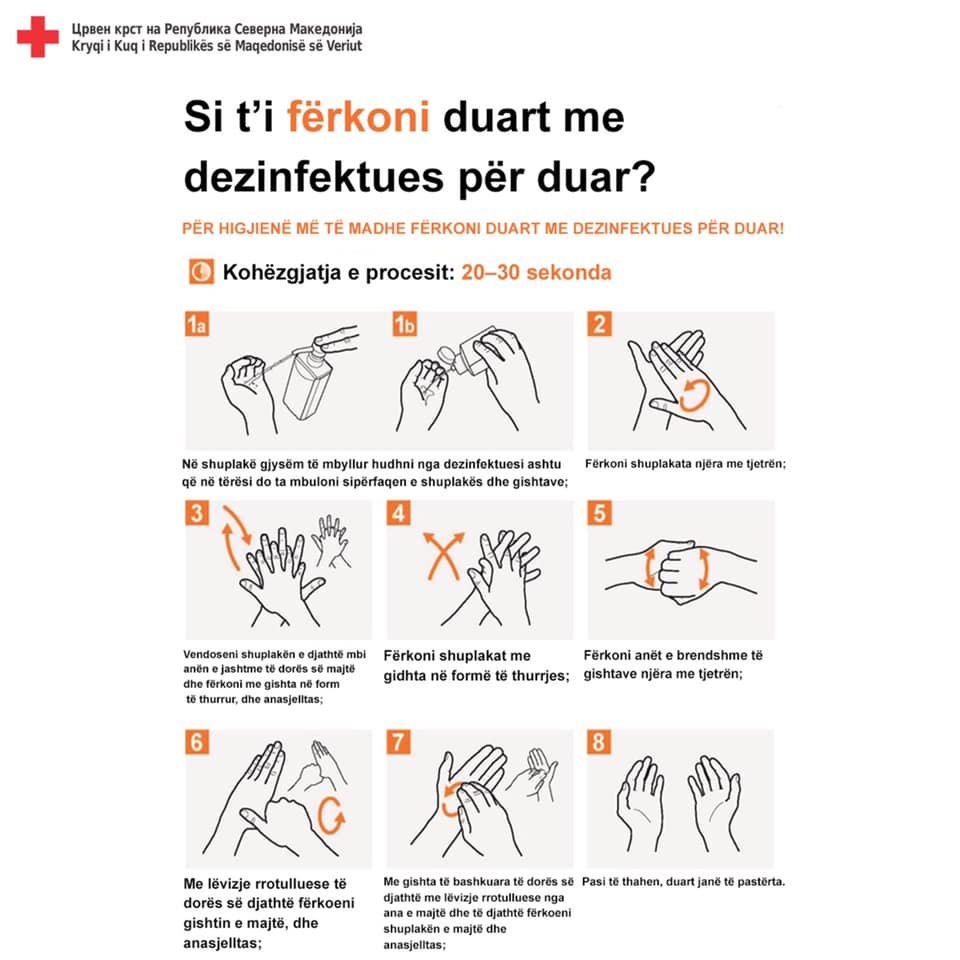 Црвен крст на Република Северна Македонија
Kryqi i Kuq i Republikës së Maqedonisë së Veriut

Si t'i fërkoni duart me dezinfektues për duar?

PËR HIGJIENË MË TË MADHE FËRKONI DUART ME DEZINFEKTUES PËR DUAR!

Kohëzgjatja e procesit: 20–30 sekonda

1a

1b

Në shuplakë gjysëm të mbyllur hudhni nga dezinfektuesi ashtu që në tërësi do ta mbuloni sipërfaqen e shuplakës dhe gishtave;

2

Fërkoni shuplakata njëra me tjetrën;

3

Vendoseni shuplakën e djathtë mbi anën e jashtme të dorës së majtë dhe fërkoni me gishta në form të thurrur, dhe anasjelltas;

4

Fërkoni shuplakat me gidhta në formë të thurrjes;

5

Fërkoni anët e brendshme të gishtave njëra me tjetrën;

6

Me lëvizje rrotulluese të dorës së djathtë fërkoeni gishtin e majtë, dhe anasjelltas;

7

Me gishta të bashkuara të dorës së djathtë me lëvizje rrotulluese nga ana e majtë dhe të djathtë fërkoeni shuplakën e majtë dhe anasjelltas;

8

Pasi të thahen, duart janë të pastërta.